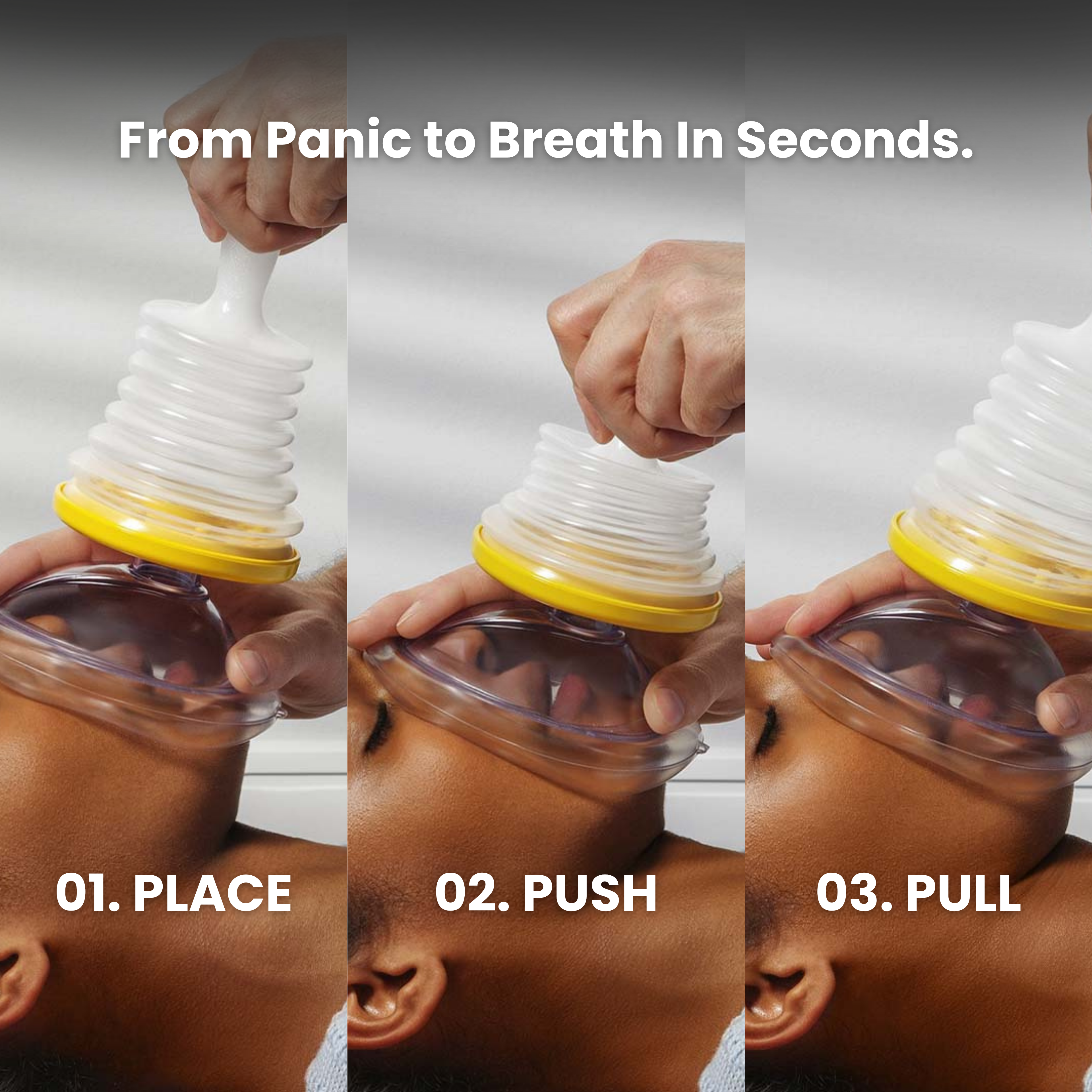 From Panic to Breath In Seconds.

01. PLACE

02. PUSH

03. PULL